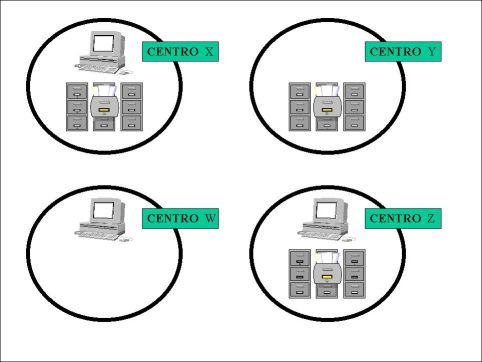 CENTRO X

CENTRO Y

CENTRO W

CENTRO Z